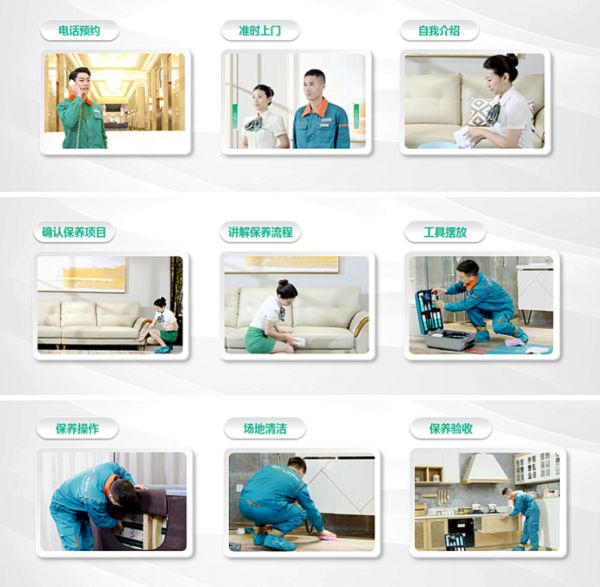 电话预约

准时上门

自我介绍

确认保养项目

讲解保养流程

工具摆放

保养操作

场地清洁

保养验收