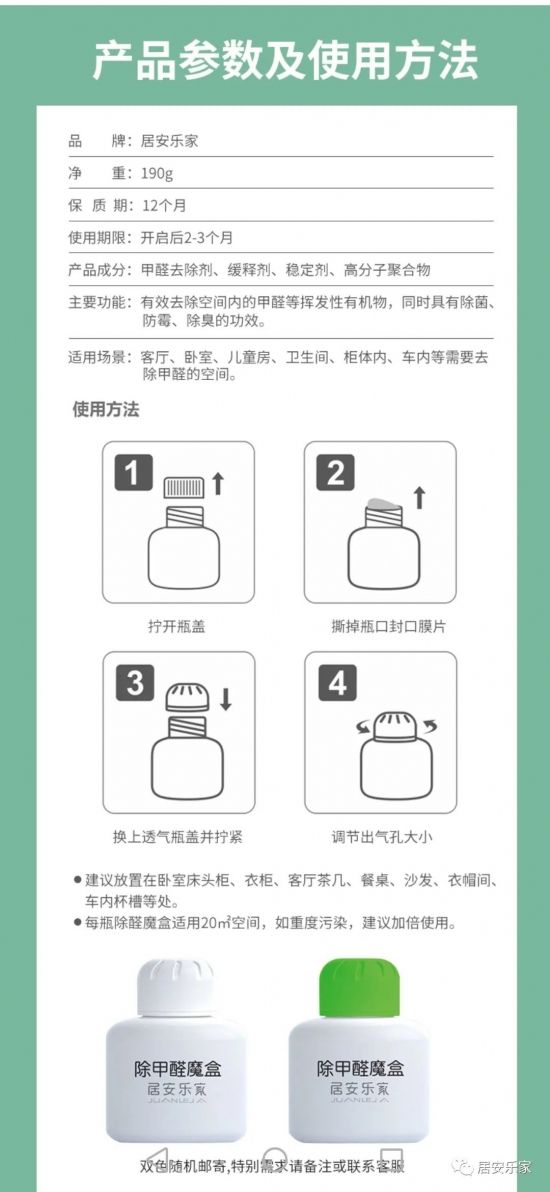 产品参数及使用方法

品　　牌：居安乐家

净　　重：190g

保 质 期：12个月

使用期限：开启后2-3个月

产品成分：甲醛去除剂、缓释剂、稳定剂、高分子聚合物

主要功能：有效去除空间内的甲醛等挥发性有机物，同时具有除菌、防霉、除臭的功效。

适用场景：客厅、卧室、儿童房、卫生间、柜体内、车内等需要去除甲醛的空间。

使用方法

1

拧开瓶盖

2

撕掉瓶口封口膜片

3

换上透气瓶盖并拧紧

4

调节出气孔大小

● 建议放置在卧室床头柜、衣柜、客厅茶几、餐桌、沙发、衣帽间、车内杯槽等处。

● 每瓶除醛魔盒适用20㎡空间，如重度污染，建议加倍使用。

除甲醛魔盒
居安乐家
JUANLEJIA

除甲醛魔盒
居安乐家
JUANLEJIA

双色随机邮寄,特别需求请备注或联系客服

居安乐家