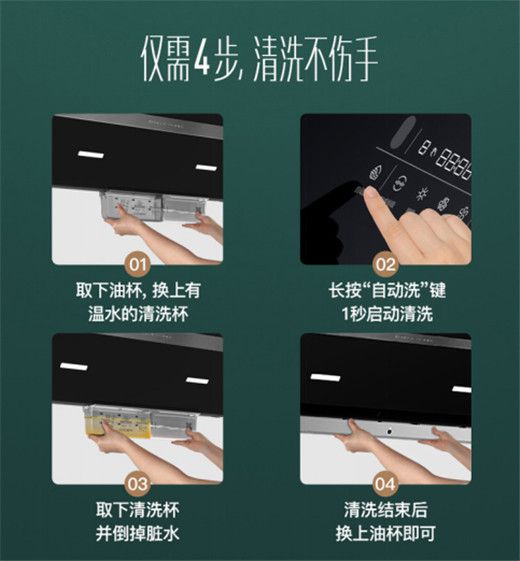 仅需4步, 清洗不伤手

01
取下油杯, 换上有温水的清洗杯

02
长按“自动洗”键
1秒启动清洗

03
取下清洗杯
并倒掉脏水

04
清洗结束后
换上油杯即可