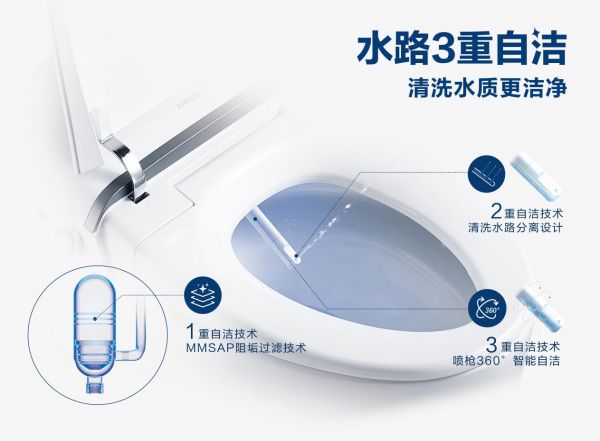 水路3重自洁
清洗水质更洁净

2重自洁技术
清洗水路分离设计

1重自洁技术
MMSAP阻垢过滤技术

360°

3重自洁技术
喷枪360° 智能自洁