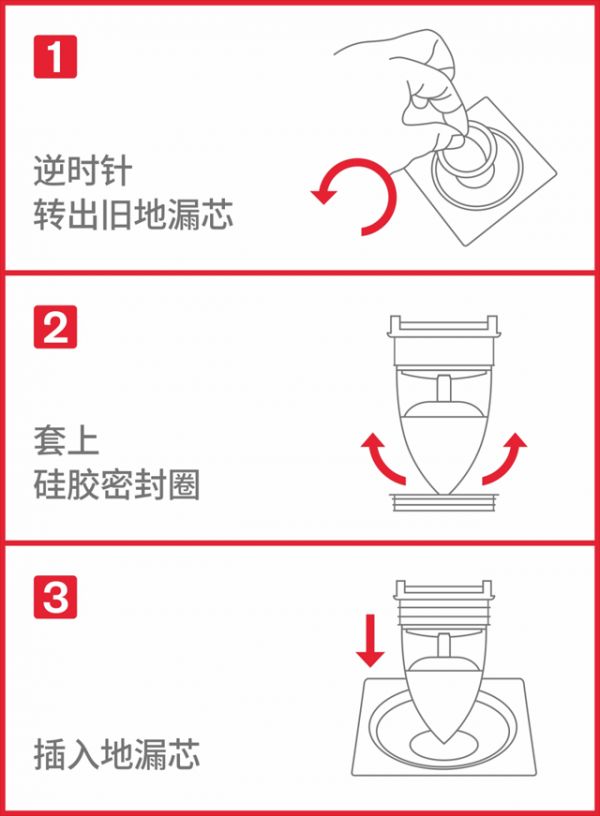 1

逆时针
转出旧地漏芯

2

套上
硅胶密封圈

3

插入地漏芯