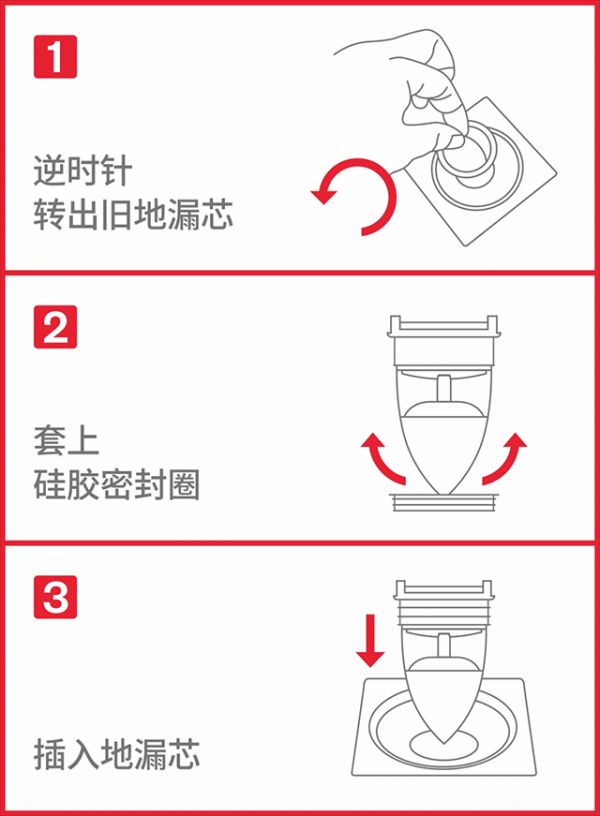 1

逆时针
转出旧地漏芯

2

套上
硅胶密封圈

3

插入地漏芯