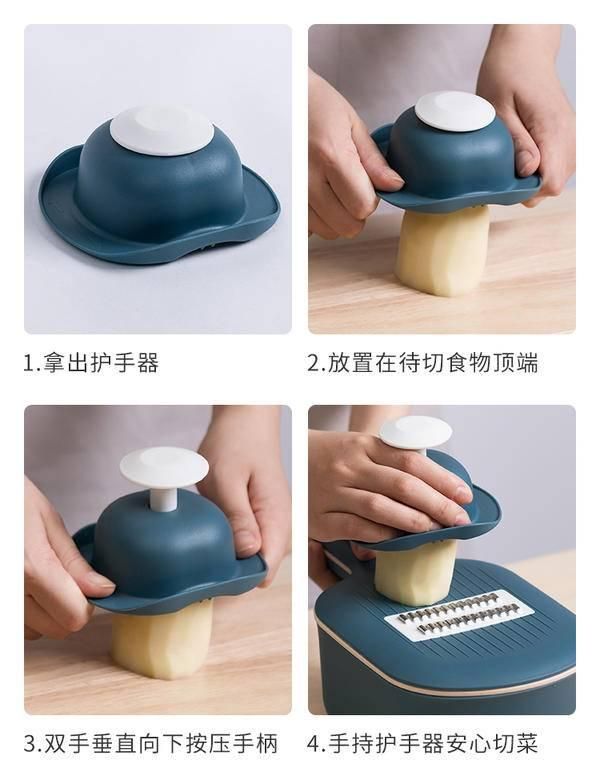 1.拿出护手器

2.放置在待切食物顶端

3.双手垂直向下按压手柄

4.手持护手器安心切菜