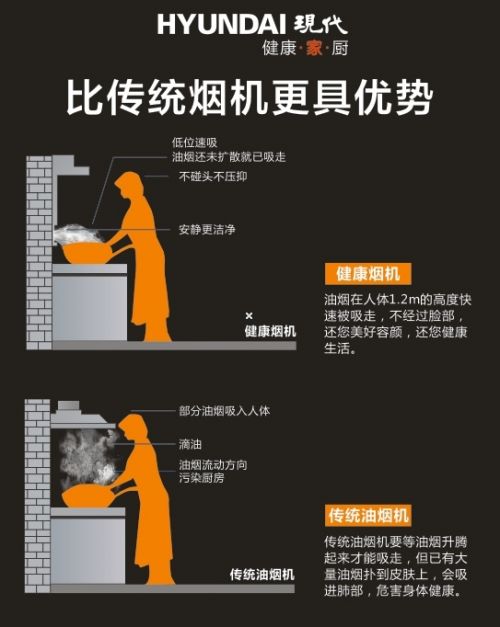 HYUNDAI 現代
健康·家·厨

比传统烟机更具优势

低位速吸
油烟还未扩散就已吸走
不碰头不压抑
安静更洁净

× 健康烟机

健康烟机
油烟在人体1.2m的高度快速被吸走，不经过脸部，还您美好容颜，还您健康生活。

部分油烟吸入人体
滴油
油烟流动方向
污染厨房

传统油烟机

传统油烟机
传统油烟机要等油烟升腾起来才能吸走，但已有大量油烟扑到皮肤上，会吸进肺部，危害身体健康。