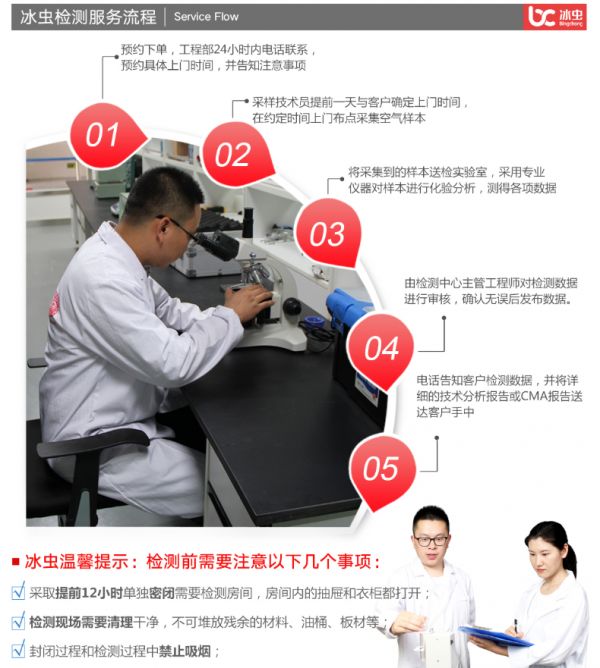 冰虫检测服务流程 | Service Flow

冰虫 Bingchong

预约下单，工程部24小时内电话联系，预约具体上门时间，并告知注意事项

01

采样技术员提前一天与客户确定上门时间，在约定时间上门布点采集空气样本

02

将采集到的样本送检实验室，采用专业仪器对样本进行化验分析，测得各项数据

03

由检测中心主管工程师对检测数据进行审核，确认无误后发布数据。

04

电话告知客户检测数据，并将详细的技术分析报告或CMA报告送达客户手中

05

冰虫温馨提示：检测前需要注意以下几个事项：

采取提前12小时单独密闭需要检测房间，房间内的抽屉和衣柜都打开；

检测现场需要清理干净，不可堆放残余的材料、油桶、板材等；

封闭过程和检测过程中禁止吸烟；