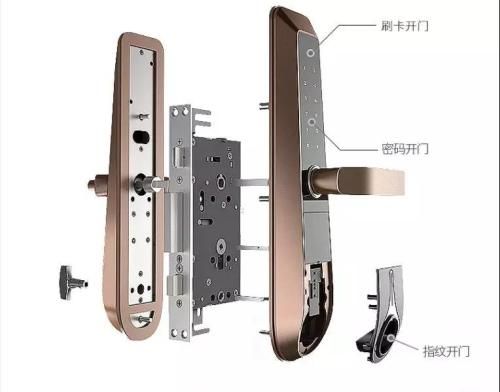 刷卡开门

密码开门

指纹开门