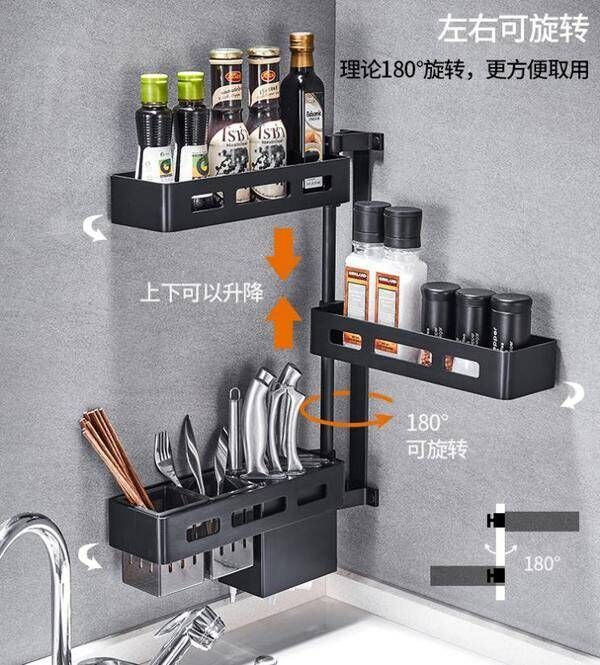 左右可旋转

理论180°旋转，更方便取用

上下可以升降

180°
可旋转

180°