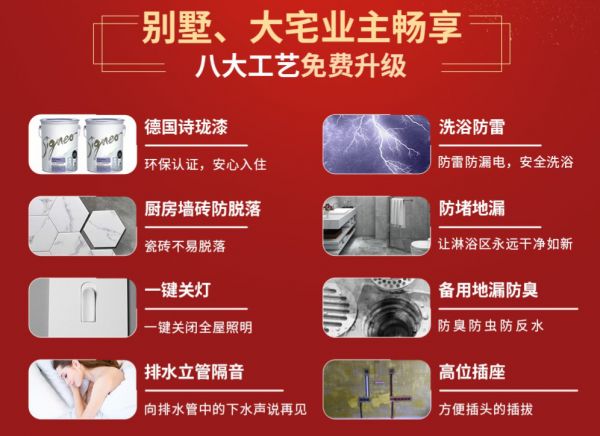 别墅、大宅业主畅享
八大工艺免费升级

Signeo Signeo

德国诗珑漆
环保认证，安心入住

厨房墙砖防脱落
瓷砖不易脱落

一键关灯
一键关闭全屋照明

排水立管隔音
向排水管中的下水声说再见

洗浴防雷
防雷防漏电，安全洗浴

防堵地漏
让淋浴区永远干净如新

备用地漏防臭
防臭防虫防反水

高位插座
方便插头的插拔