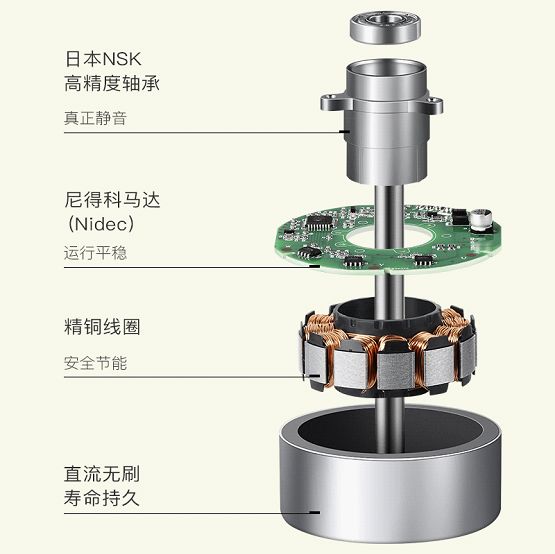 日本NSK
高精度轴承

真正静音

尼得科马达
(Nidec)

运行平稳

精铜线圈

安全节能

直流无刷
寿命持久