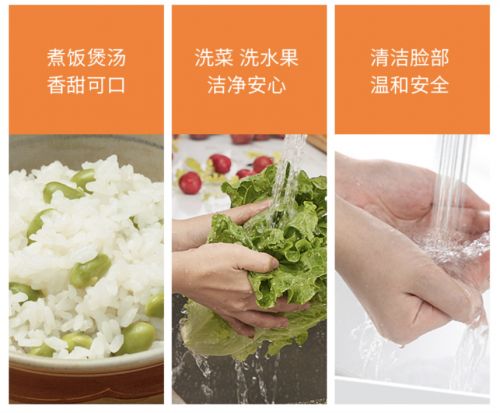 煮饭煲汤
香甜可口

洗菜 洗水果
洁净安心

清洁脸部
温和安全