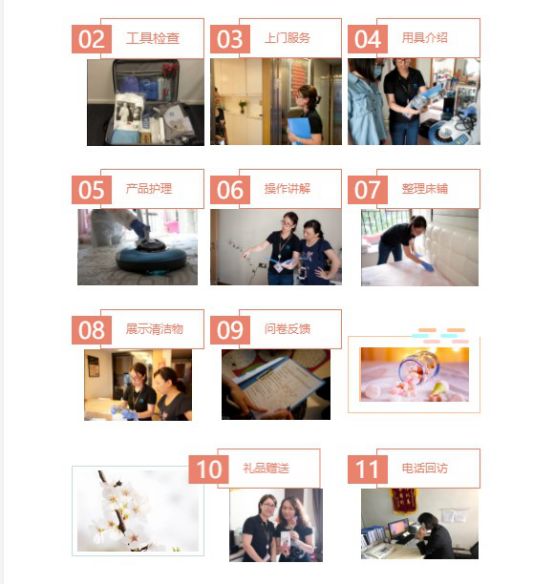 02 工具检查

03 上门服务

04 用具介绍

05 产品护理

06 操作讲解

07 整理床铺

08 展示清洁物

09 问卷反馈

10 礼品赠送

11 电话回访