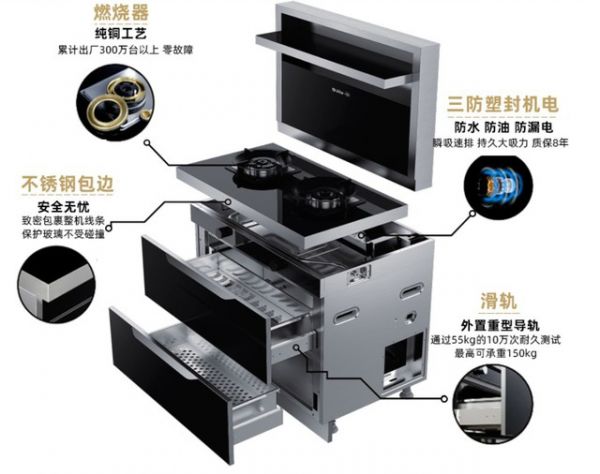 燃烧器
纯铜工艺
累计出厂300万台以上 零故障

三防塑封机电
防水 防油 防漏电
瞬吸速排 持久大吸力 质保8年

不锈钢包边
安全无忧
致密包裹整机线条
保护玻璃不受碰撞

滑轨
外置重型导轨
通过55kg的10万次耐久测试
最高可承重150kg