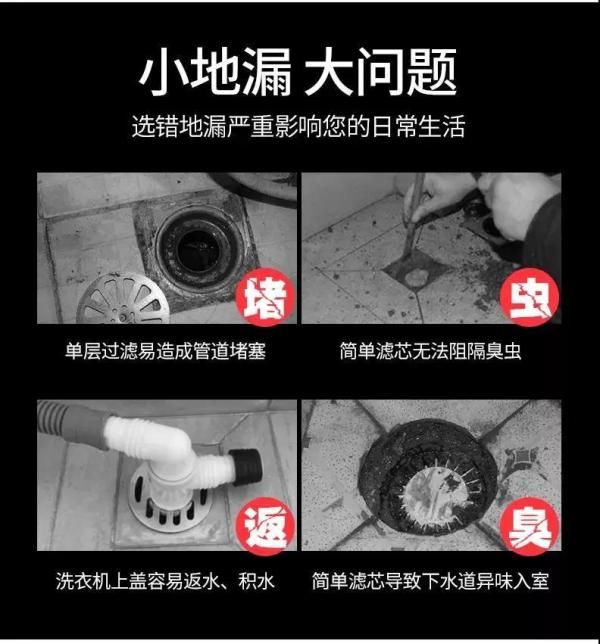 小地漏 大问题

选错地漏严重影响您的日常生活

堵

单层过滤易造成管道堵塞

虫

简单滤芯无法阻隔臭虫

返

洗衣机上盖容易返水、积水

臭

简单滤芯导致下水道异味入室