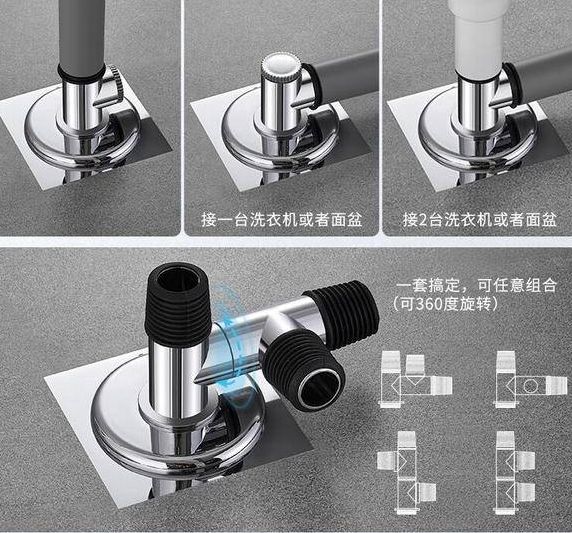 接一台洗衣机或者面盆

接2台洗衣机或者面盆

一套搞定，可任意组合
（可360度旋转）