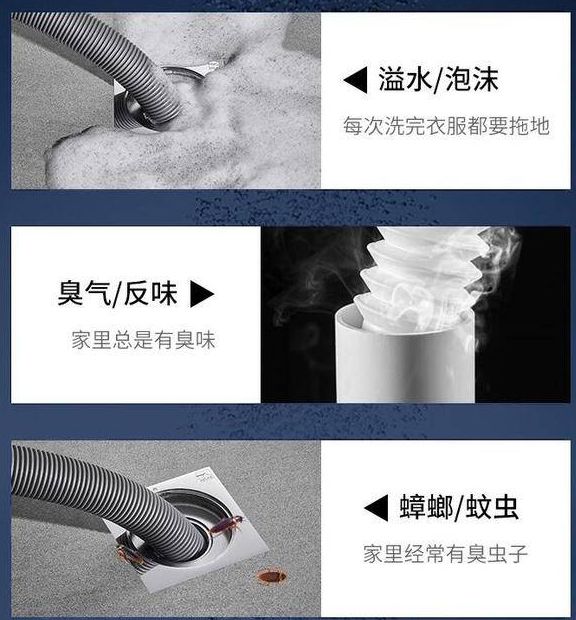 ◀ 溢水/泡沫
每次洗完衣服都要拖地

臭气/反味 ▶
家里总是有臭味

◀ 蟑螂/蚊虫
家里经常有臭虫子