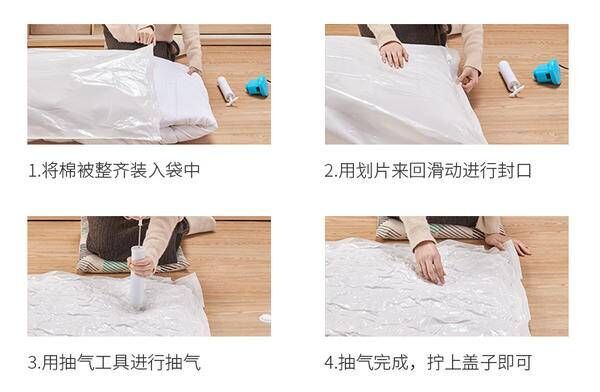 1.将棉被整齐装入袋中

2.用划片来回滑动进行封口

3.用抽气工具进行抽气

4.抽气完成，拧上盖子即可