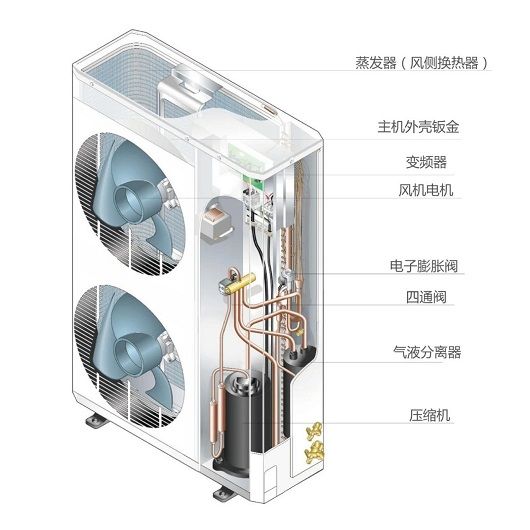 蒸发器（风侧换热器）

主机外壳钣金

变频器

风机电机

电子膨胀阀

四通阀

气液分离器

压缩机