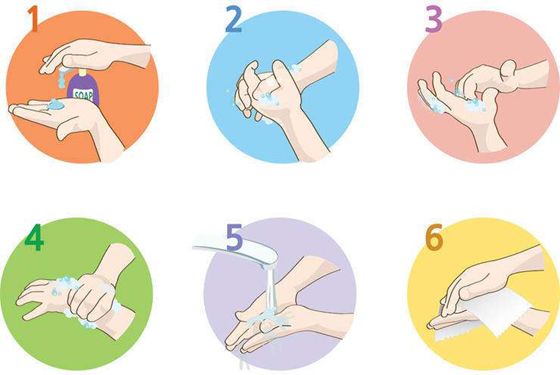 1
SOAP
2
3
4
5
6