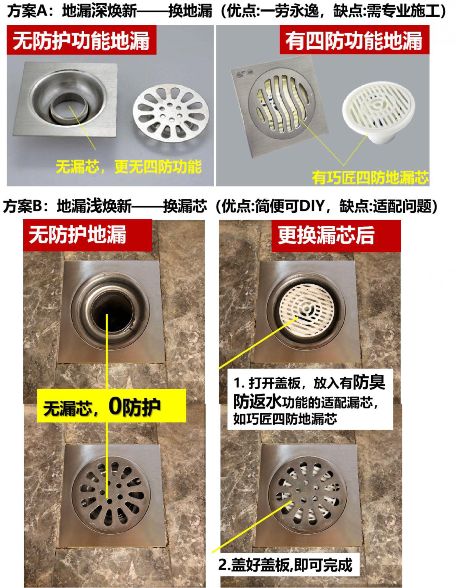 方案A：地漏深焕新——换地漏（优点:一劳永逸，缺点:需专业施工）

无防护功能地漏

无漏芯，更无四防功能

有四防功能地漏

有巧匠四防地漏芯

方案B：地漏浅焕新——换漏芯（优点:简便可DIY，缺点:适配问题）

无防护地漏

无漏芯，0防护

更换漏芯后

1. 打开盖板，放入有防臭防返水功能的适配漏芯，如巧匠四防地漏芯

2.盖好盖板,即可完成