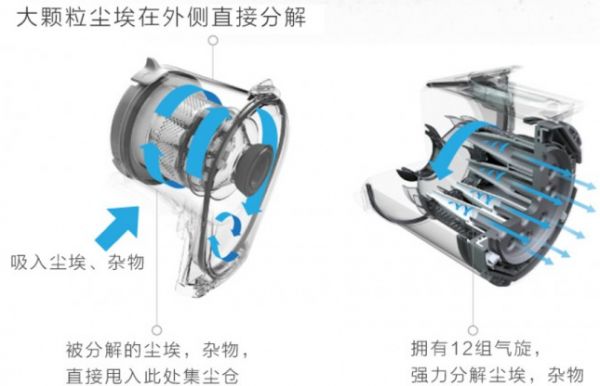 大颗粒尘埃在外侧直接分解

吸入尘埃、杂物

被分解的尘埃，杂物，
直接甩入此处集尘仓

拥有12组气旋，
强力分解尘埃，杂物