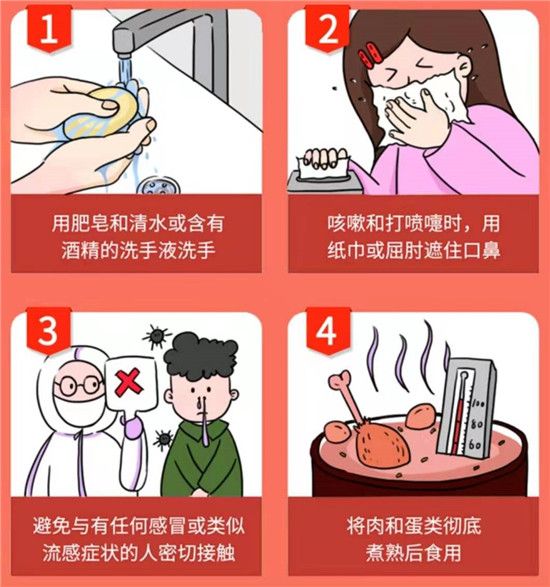 1

用肥皂和清水或含有酒精的洗手液洗手

2

咳嗽和打喷嚏时，用纸巾或屈肘遮住口鼻

3

避免与有任何感冒或类似流感症状的人密切接触

4

100
80
60

将肉和蛋类彻底煮熟后食用