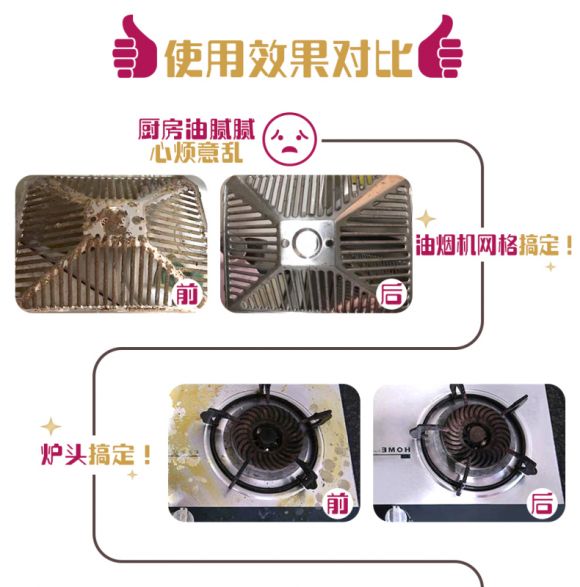 使用效果对比

厨房油腻腻
心烦意乱

前

后

油烟机网格搞定！

炉头搞定！

前

HOME

后