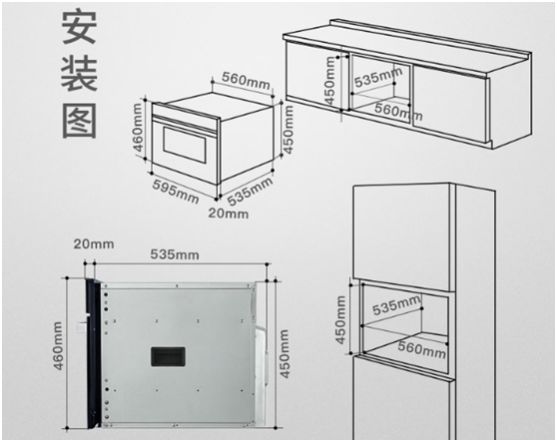 安装图

560mm
460mm
450mm
595mm
535mm
20mm

450mm
535mm
560mm

20mm
535mm
460mm
450mm

450mm
535mm
560mm