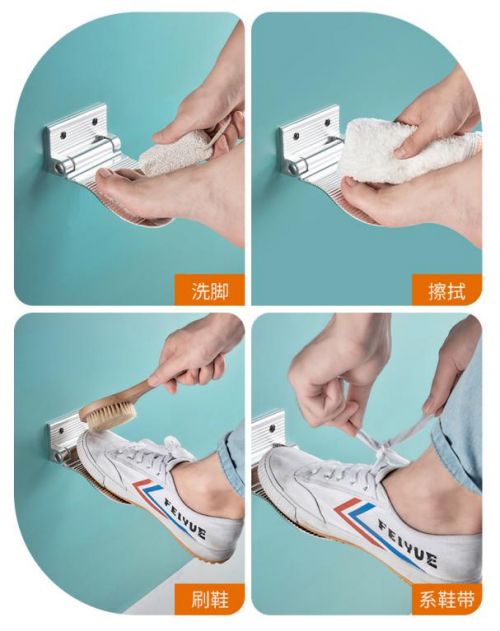 洗脚

擦拭

FEIYUE

刷鞋

FEIYUE

系鞋带