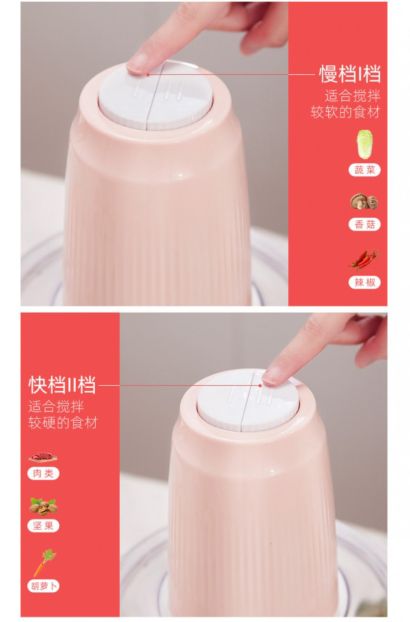 慢档I档
适合搅拌
较软的食材

蔬菜

香菇

辣椒

快档II档
适合搅拌
较硬的食材

肉类

坚果

胡萝卜