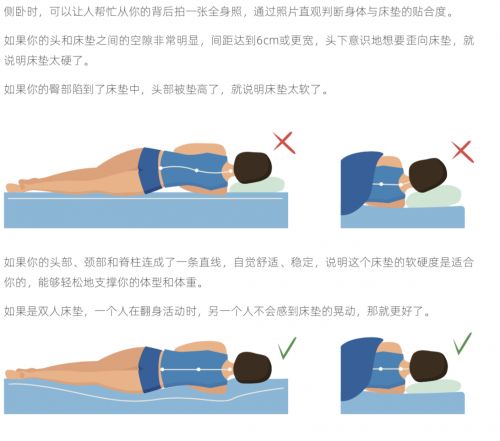 侧卧时，可以让人帮忙从你的背后拍一张全身照，通过照片直观判断身体与床垫的贴合度。

如果你的头和床垫之间的空隙非常明显，间距达到6cm或更宽，头下意识地想要歪向床垫，就说明床垫太硬了。

如果你的臀部陷到了床垫中，头部被垫高了，就说明床垫太软了。

如果你的头部、颈部和脊柱连成了一条直线，自觉舒适、稳定，说明这个床垫的软硬度是适合你的，能够轻松地支撑你的体型和体重。

如果是双人床垫，一个人在翻身活动时，另一个人不会感到床垫的晃动，那就更好了。