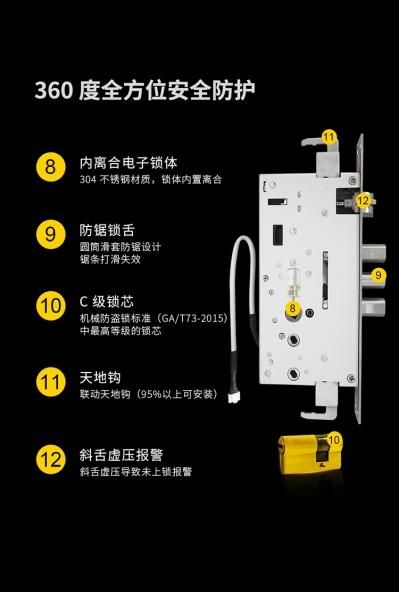 360 度全方位安全防护

8 内离合电子锁体
304 不锈钢材质，锁体内置离合

9 防锯锁舌
圆筒滑套防锯设计
锯条打滑失效

10 C 级锁芯
机械防盗锁标准（GA/T73-2015）
中最高等级的锁芯

11 天地钩
联动天地钩（95%以上可安装）

12 斜舌虚压报警
斜舌虚压导致未上锁报警

11
12
9
8
10