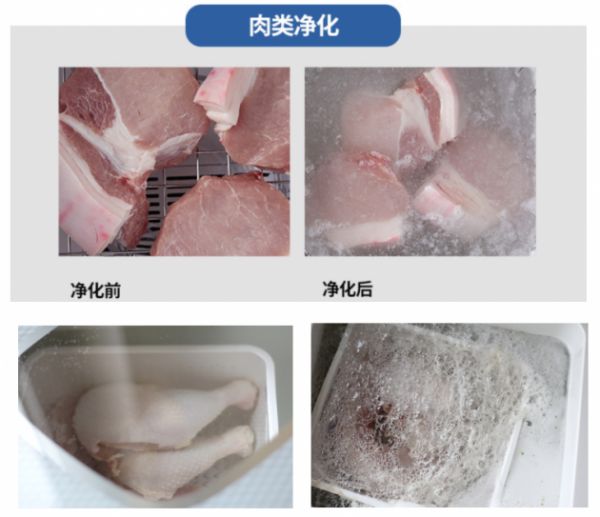 肉类净化

净化前

净化后