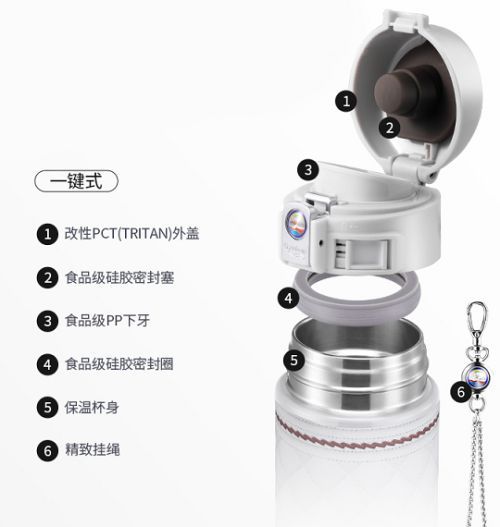 一键式

1 改性PCT(TRITAN)外盖

2 食品级硅胶密封塞

3 食品级PP下牙

4 食品级硅胶密封圈

5 保温杯身

6 精致挂绳

1
2
3
4
5
6