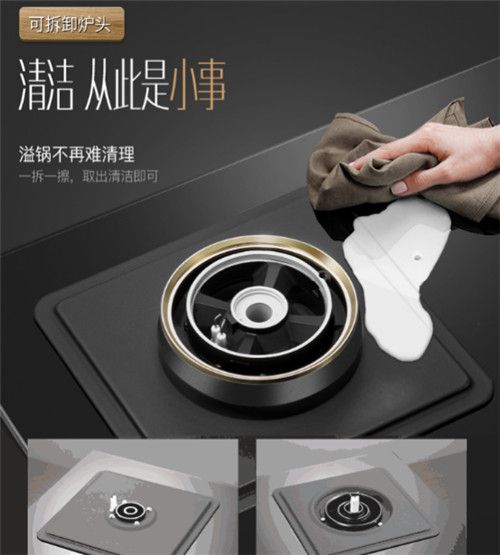 可拆卸炉头

清洁 从此是小事

溢锅不再难清理

一拆一擦，取出清洁即可