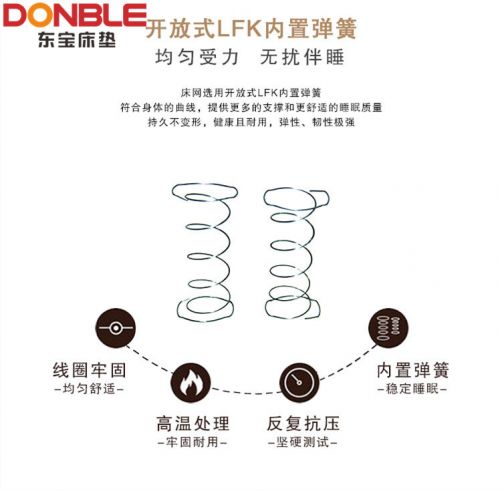 DONBLE
东宝床垫

开放式LFK内置弹簧
均匀受力 无扰伴睡

床网选用开放式LFK内置弹簧
符合身体的曲线，提供更多的支撑和更舒适的睡眠质量
持久不变形，健康且耐用，弹性、韧性极强

线圈牢固
-均匀舒适-

高温处理
-牢固耐用-

反复抗压
-坚硬测试-

内置弹簧
-稳定睡眠-