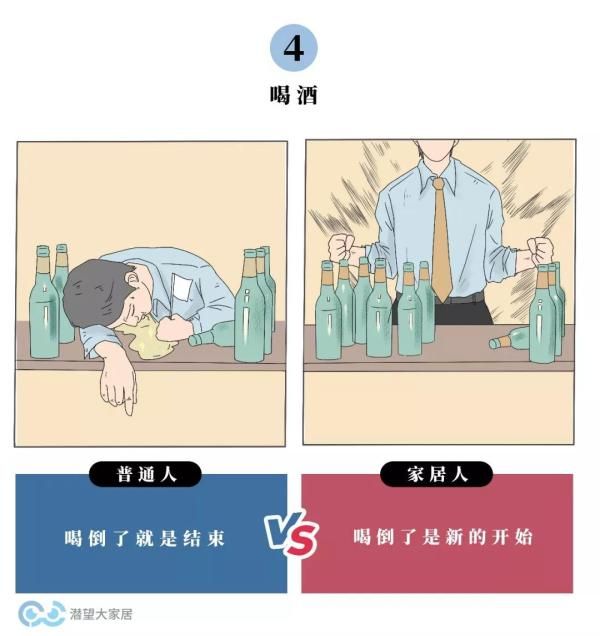 4

喝酒

普通人

喝倒了就是结束

VS

家居人

喝倒了是新的开始

潜望大家居