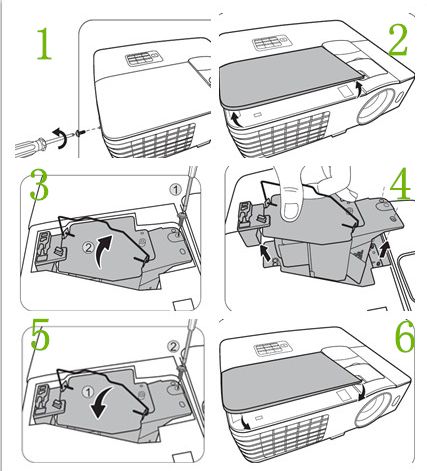 1

2

3

①

②

4

5

②

①

6