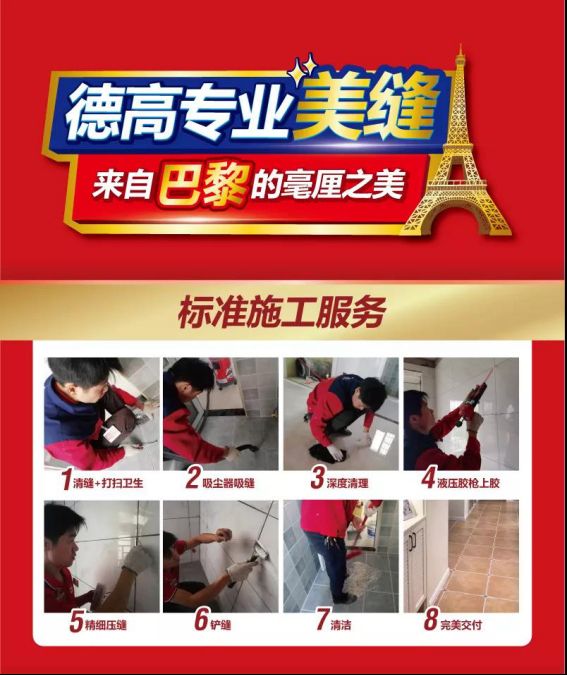 德高专业美缝

来自巴黎的毫厘之美

标准施工服务

1 清缝+打扫卫生

2 吸尘器吸缝

3 深度清理

4 液压胶枪上胶

5 精细压缝

6 铲缝

7 清洁

8 完美交付