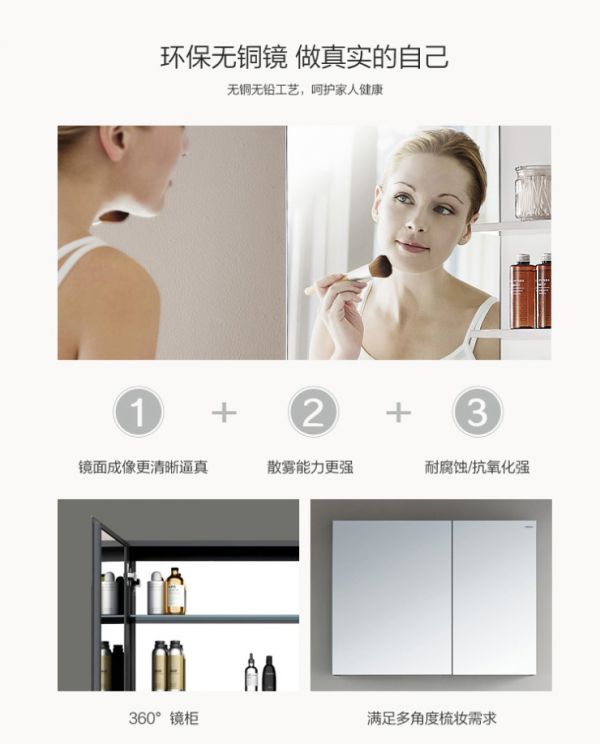 环保无铜镜 做真实的自己

无铜无铅工艺，呵护家人健康

1 + 2 + 3

镜面成像更清晰逼真

散雾能力更强

耐腐蚀/抗氧化强

360° 镜柜

满足多角度梳妆需求