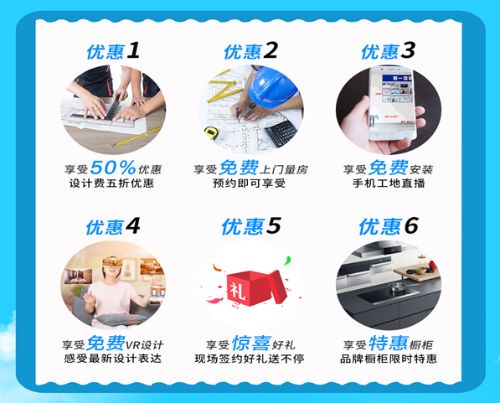 优惠1

享受50%优惠
设计费五折优惠

优惠2

享受免费上门量房
预约即可享受

优惠3

享受免费安装
手机工地直播

优惠4

享受免费VR设计
感受最新设计表达

优惠5

礼

享受惊喜好礼
现场签约好礼送不停

优惠6

享受特惠橱柜
品牌橱柜限时特惠