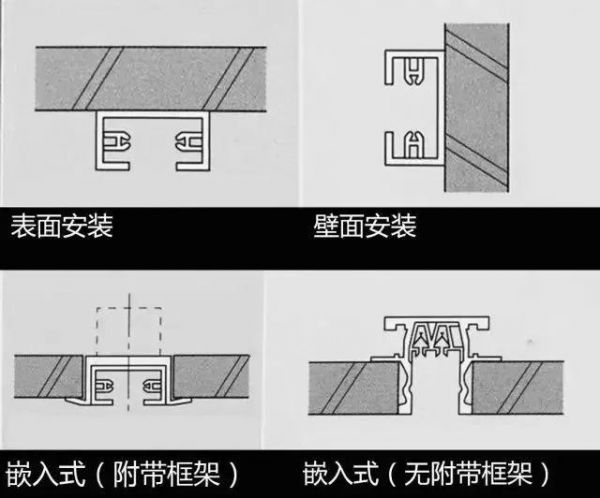 表面安装

壁面安装

嵌入式（附带框架）

嵌入式（无附带框架）