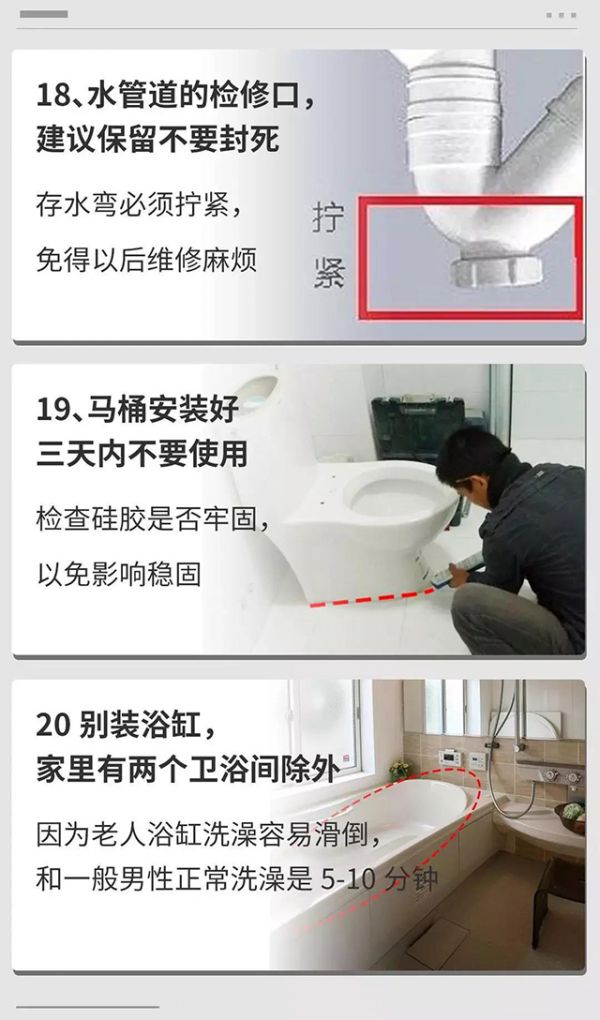 18、水管道的检修口，建议保留不要封死

存水弯必须拧紧，免得以后维修麻烦

拧紧

19、马桶安装好三天内不要使用

检查硅胶是否牢固，以免影响稳固

20 别装浴缸，家里有两个卫浴间除外

因为老人浴缸洗澡容易滑倒，和一般男性正常洗澡是 5-10 分钟