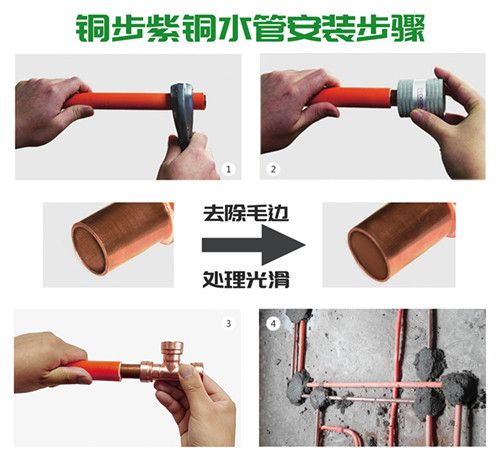 铜步紫铜水管安装步骤

1

2

去除毛边

处理光滑

3

4