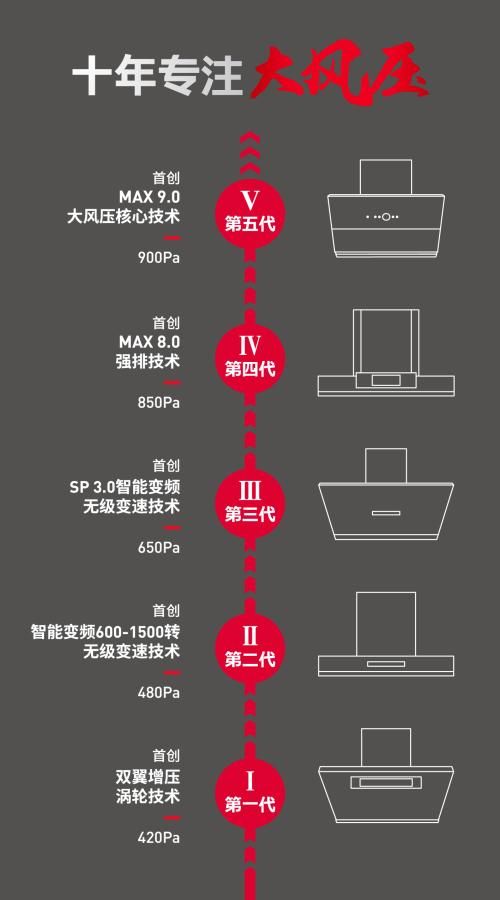 十年专注大风压

首创
MAX 9.0
大风压核心技术
900Pa

V
第五代

首创
MAX 8.0
强排技术
850Pa

IV
第四代

首创
SP 3.0智能变频
无级变速技术
650Pa

III
第三代

首创
智能变频600-1500转
无级变速技术
480Pa

II
第二代

首创
双翼增压
涡轮技术
420Pa

I
第一代