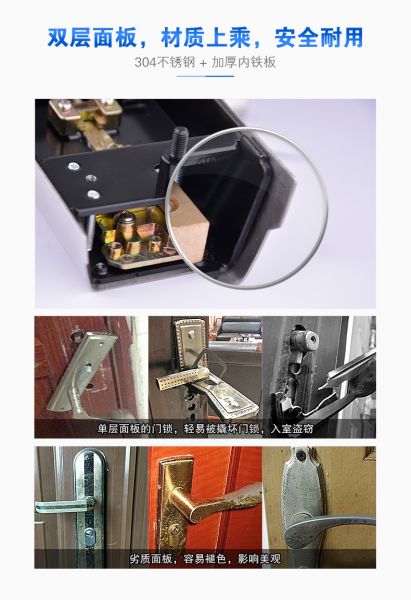 双层面板，材质上乘，安全耐用

304不锈钢 + 加厚内铁板

单层面板的门锁，轻易被撬坏门锁，入室盗窃

劣质面板，容易褪色，影响美观