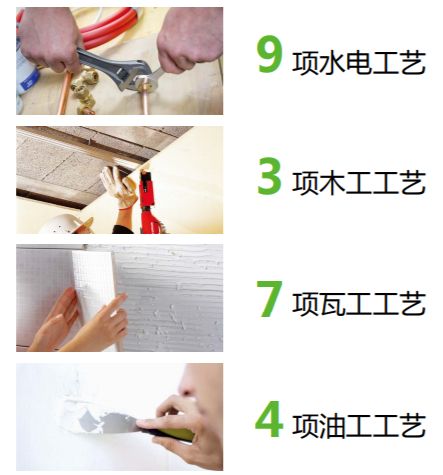 9 项水电工艺

3 项木工工艺

7 项瓦工工艺

4 项油工工艺