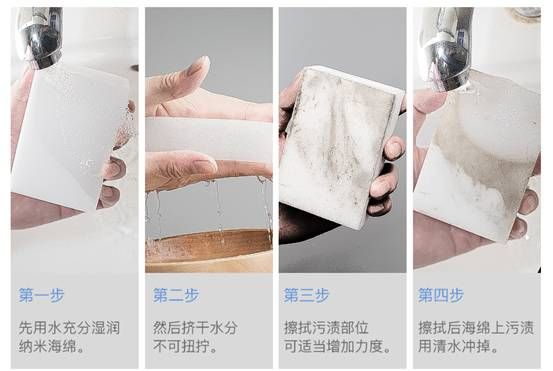 第一步

先用水充分湿润纳米海绵。

第二步

然后挤干水分不可扭拧。

第三步

擦拭污渍部位可适当增加力度。

第四步

擦拭后海绵上污渍用清水冲掉。