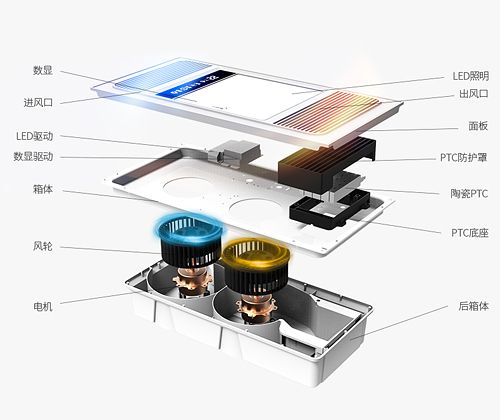 数显
进风口
LED驱动
数显驱动
箱体
风轮
电机
LED照明
出风口
面板
PTC防护罩
陶瓷PTC
PTC底座
后箱体