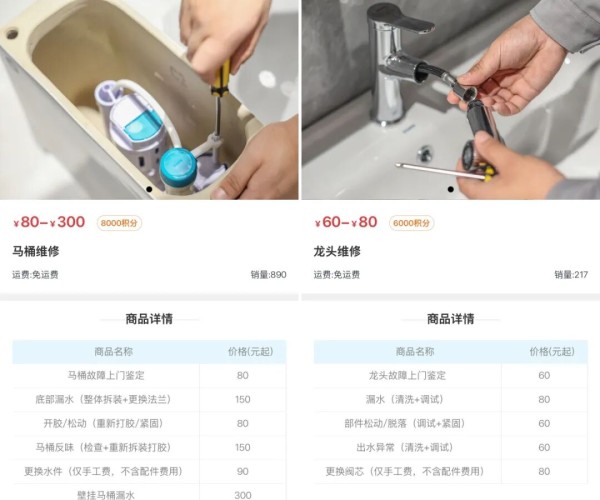 ¥80-¥300 8000积分

马桶维修

运费:免运费

销量:890

商品详情

| 商品名称 | 价格(元起) |
|---|---|
| 马桶故障上门鉴定 | 80 |
| 底部漏水（整体拆装+更换法兰） | 150 |
| 开胶/松动（重新打胶/紧固） | 80 |
| 马桶反味（检查+重新拆装打胶） | 150 |
| 更换水件（仅手工费，不含配件费用） | 90 |
| 壁挂马桶漏水 | 300 |

¥60-¥80 6000积分

龙头维修

运费:免运费

销量:217

商品详情

| 商品名称 | 价格(元起) |
|---|---|
| 龙头故障上门鉴定 | 60 |
| 漏水（清洗+调试） | 80 |
| 部件松动/脱落（调试+紧固） | 60 |
| 出水异常（清洗+调试） | 60 |
| 更换阀芯（仅手工费，不含配件费用） | 80 |