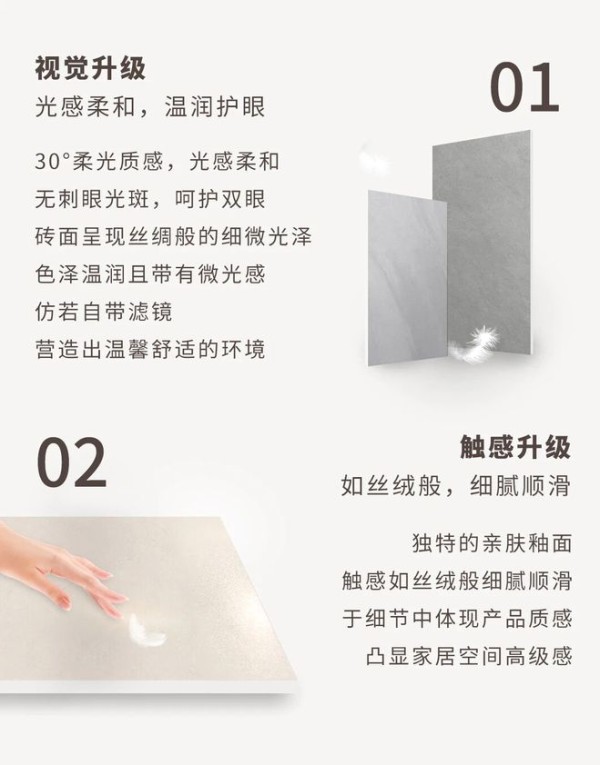 视觉升级
光感柔和，温润护眼

01

30°柔光质感，光感柔和
无刺眼光斑，呵护双眼
砖面呈现丝绸般的细微光泽
色泽温润且带有微光感
仿若自带滤镜
营造出温馨舒适的环境

02

触感升级
如丝绒般，细腻顺滑

独特的亲肤釉面
触感如丝绒般细腻顺滑
于细节中体现产品质感
凸显家居空间高级感